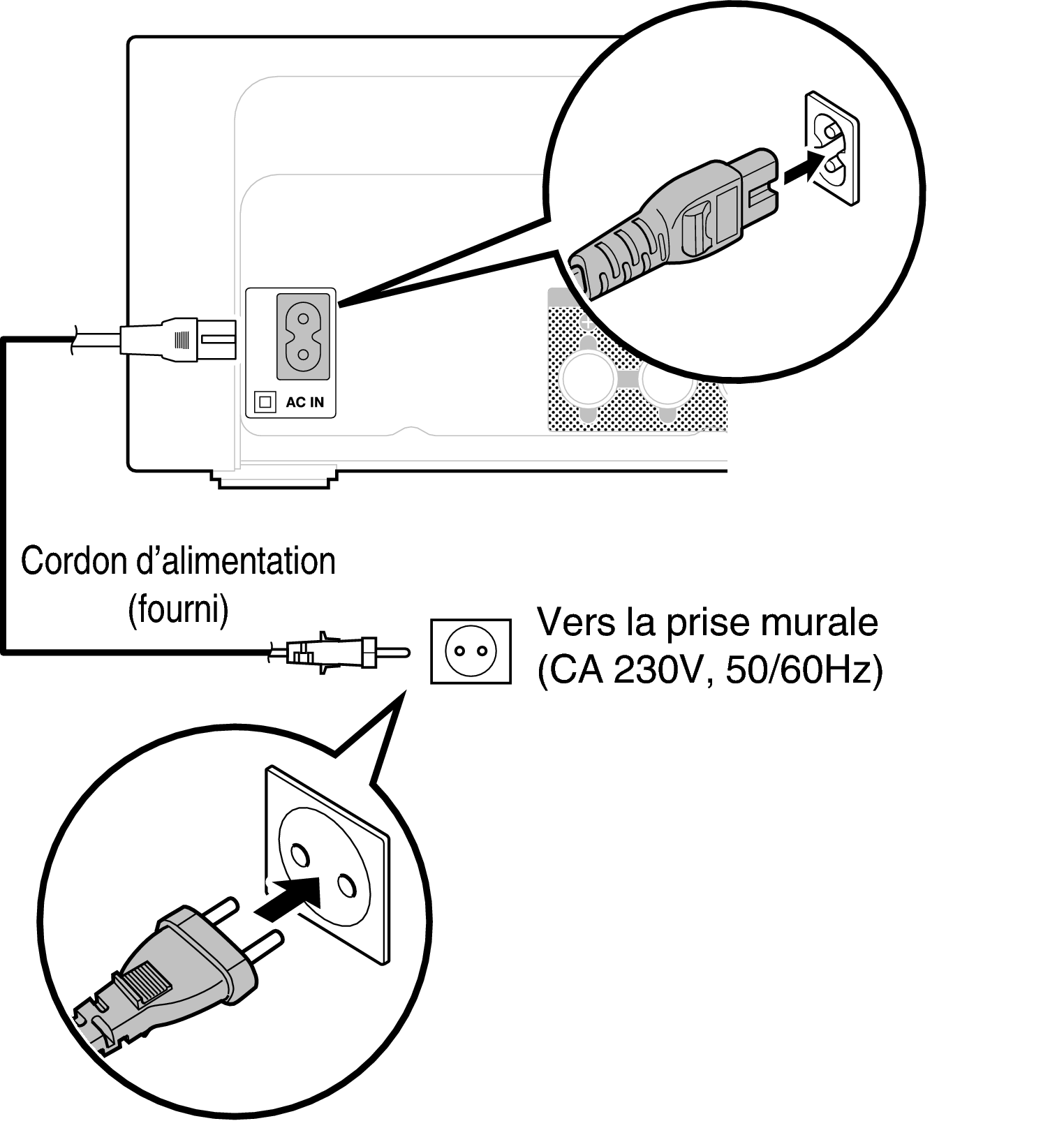 AC IN

Cordon d’alimentation
(fourni)

Vers la prise murale
(CA 230V, 50/60Hz)